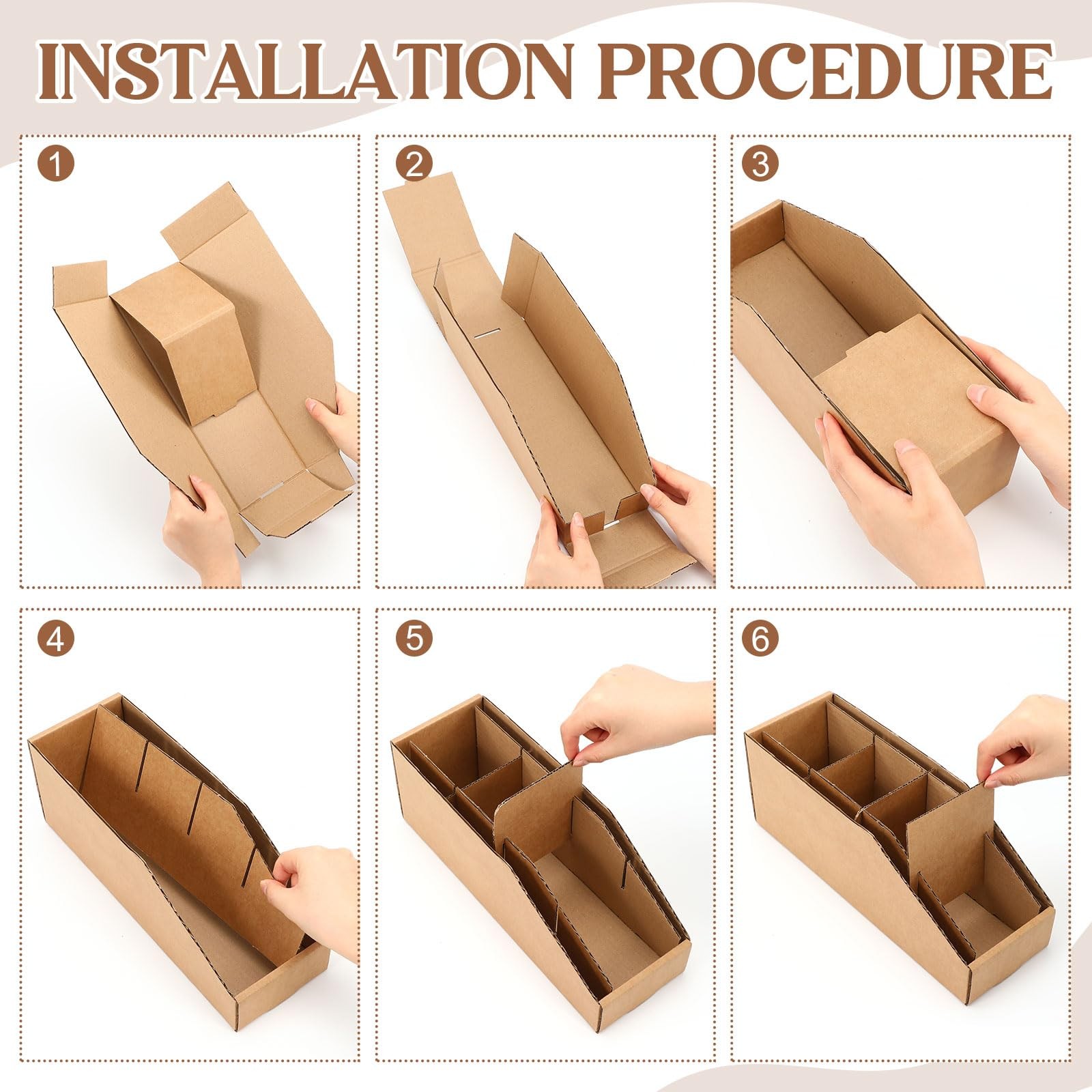 INSTALLATION PROCEDURE

1

2

3

4

5

6