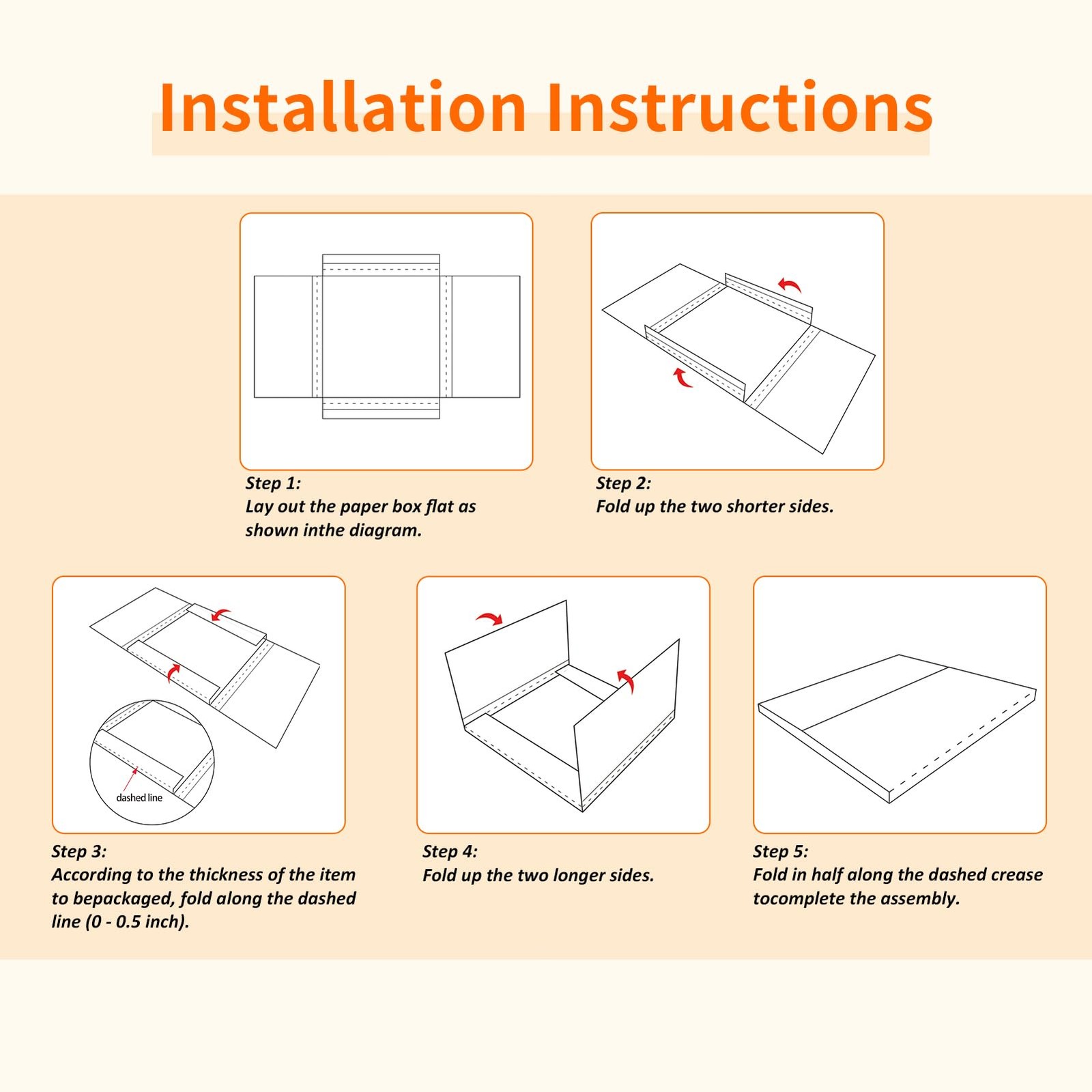 Installation Instructions

Step 1:
Lay out the paper box flat as shown inthe diagram.

Step 2:
Fold up the two shorter sides.

dashed line

Step 3:
According to the thickness of the item to bepackaged, fold along the dashed line (0 - 0.5 inch).

Step 4:
Fold up the two longer sides.

Step 5:
Fold in half along the dashed crease tocomplete the assembly.