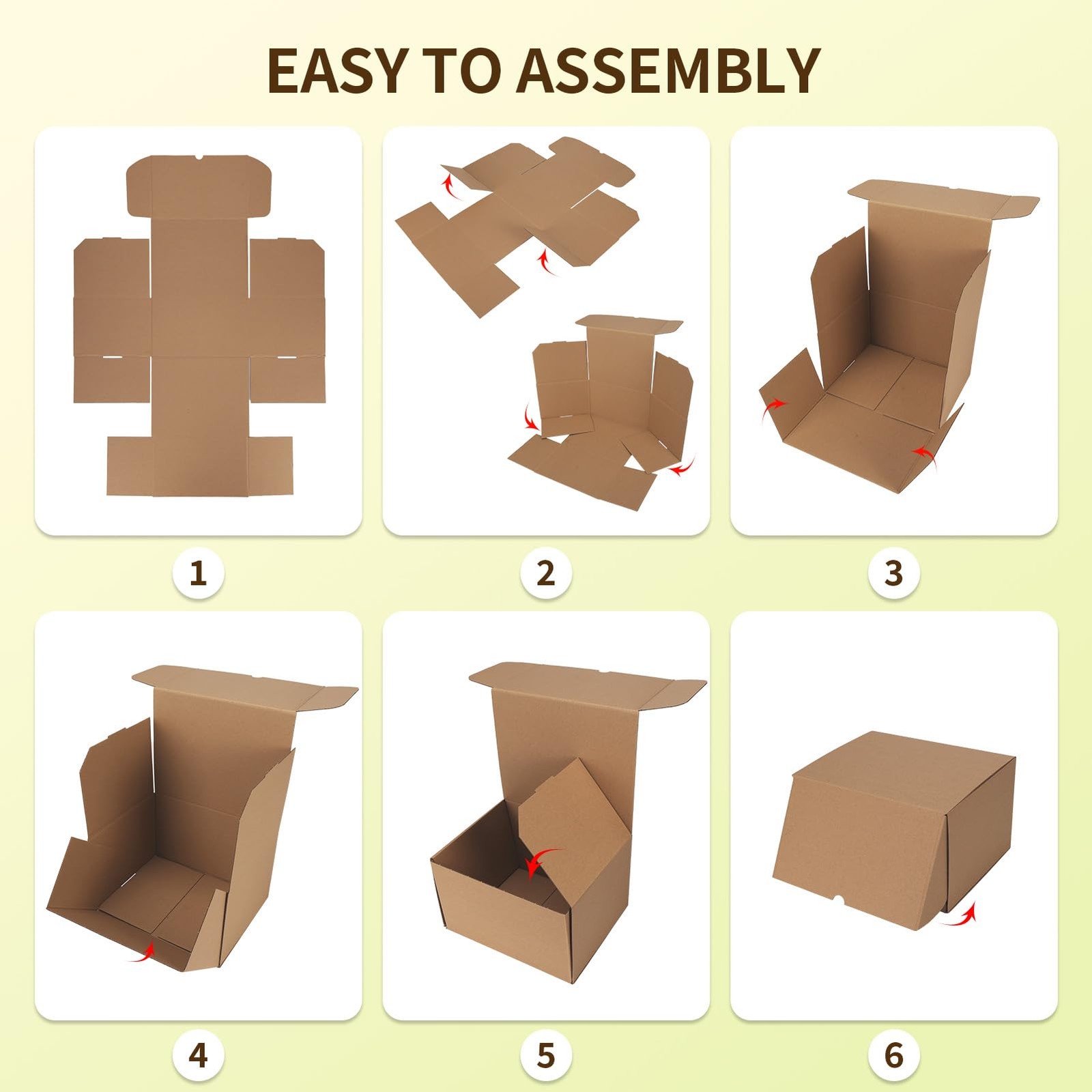 EASY TO ASSEMBLY

1

2

3

4

5

6