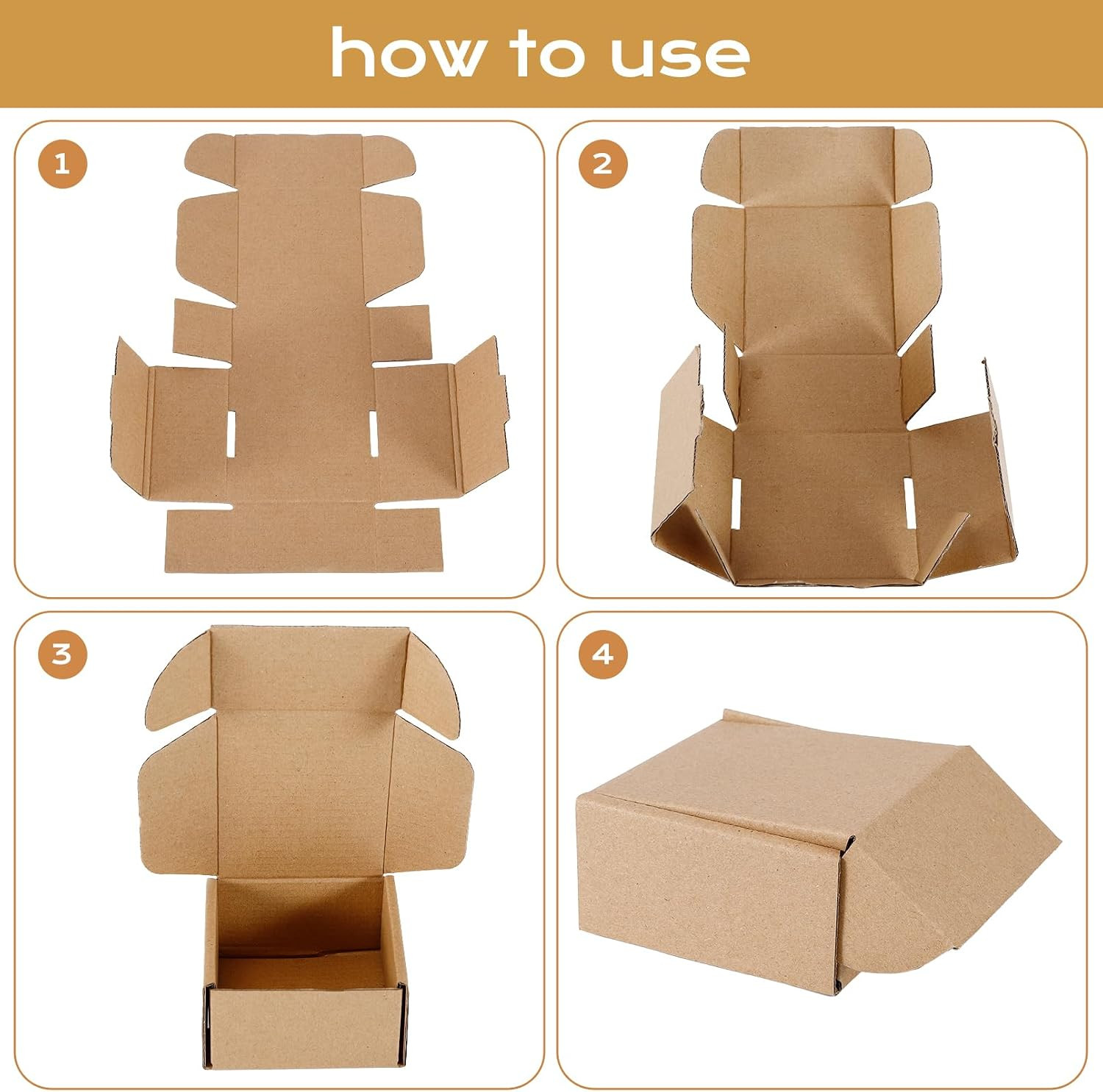 how to use

1

2

3

4